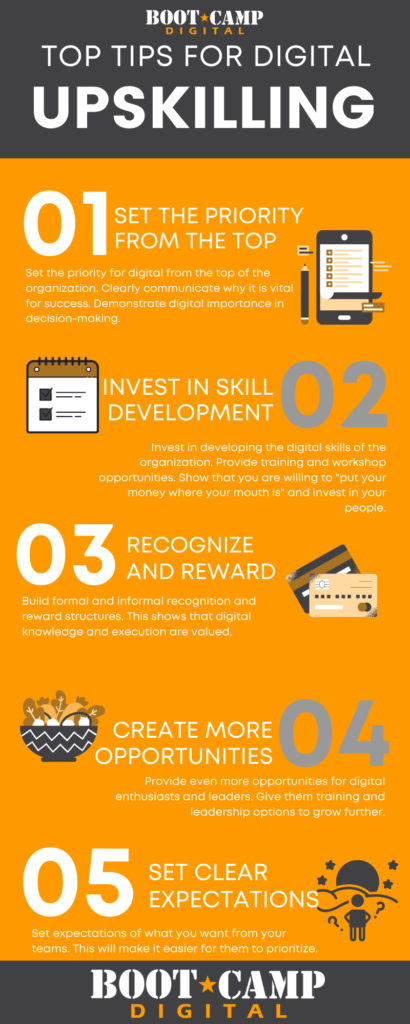 BOOT★CAMP DIGITAL

TOP TIPS FOR DIGITAL

UPSKILLING

01 SET THE PRIORITY FROM THE TOP

Set the priority for digital from the top of the organization. Clearly communicate why it is vital for success. Demonstrate digital importance in decision-making.

INVEST IN SKILL DEVELOPMENT 02

Invest in developing the digital skills of the organization. Provide training and workshop opportunities. Show that you are willing to "put your money where your mouth is" and invest in your people.

03 RECOGNIZE AND REWARD

Build formal and informal recognition and reward structures. This shows that digital knowledge and execution are valued.

CREATE MORE OPPORTUNITIES 04

Provide even more opportunities for digital enthusiasts and leaders. Give them training and leadership options to grow further.

05 SET CLEAR EXPECTATIONS

Set expectations of what you want from your teams. This will make it easier for them to prioritize.

BOOT★CAMP DIGITAL